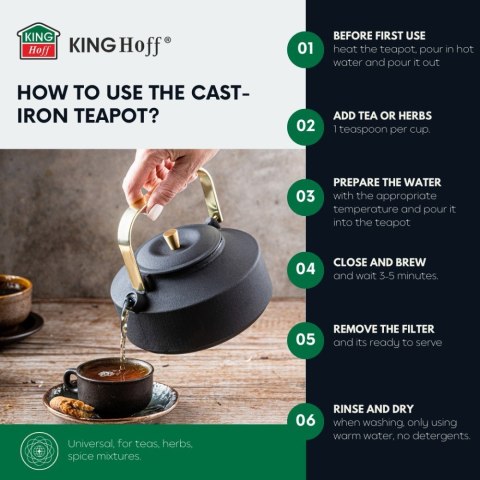 KING Hoff

KING Hoff®

HOW TO USE THE CAST-IRON TEAPOT?

Universal, for teas, herbs, spice mixtures.

01 BEFORE FIRST USE
heat the teapot, pour in hot water and pour it out

02 ADD TEA OR HERBS
1 teaspoon per cup.

03 PREPARE THE WATER
with the appropriate temperature and pour it into the teapot

04 CLOSE AND BREW
and wait 3-5 minutes.

05 REMOVE THE FILTER
and its ready to serve

06 RINSE AND DRY
when washing, only using warm water, no detergents.