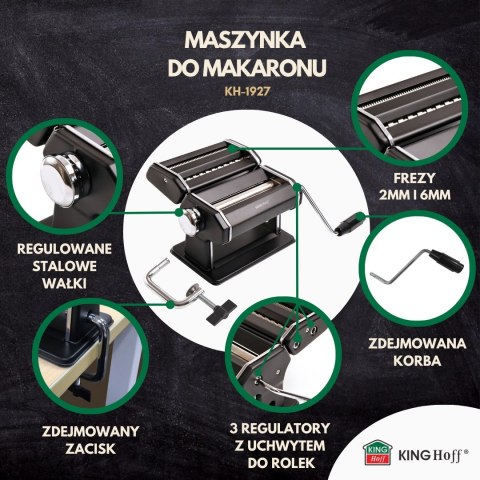 MASZYNKA
DO MAKARONU
KH-1927

FREZY
2MM I 6MM

REGULOWANE
STALOWE
WAŁKI

ZDEJMOWANA
KORBA

ZDEJMOWANY
ZACISK

3 REGULATORY
Z UCHWYTEM
DO ROLEK

KING Hoff

KING Hoff®