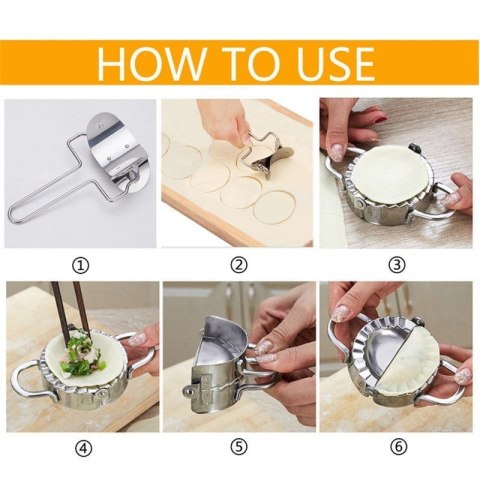 HOW TO USE

①

②

③

④

⑤

⑥